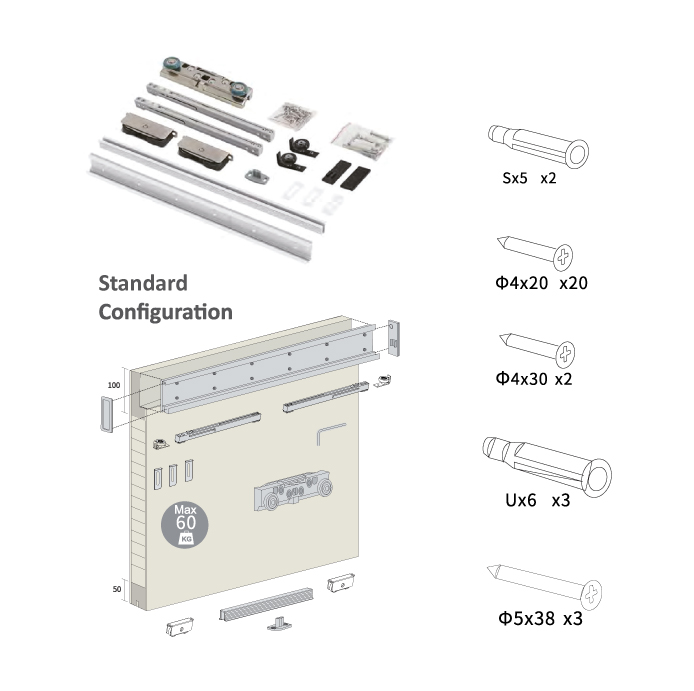 Standard Configuration

100

Max 60 KG

50

Sx5 x2

Φ4x20 x20

Φ4x30 x2

Ux6 x3

Φ5x38 x3