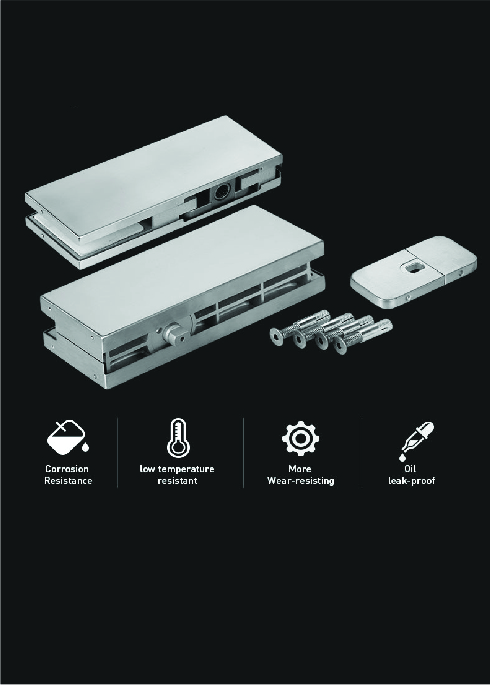 Corrosion Resistance

low temperature resistant

More Wear-resisting

Oil leak-proof